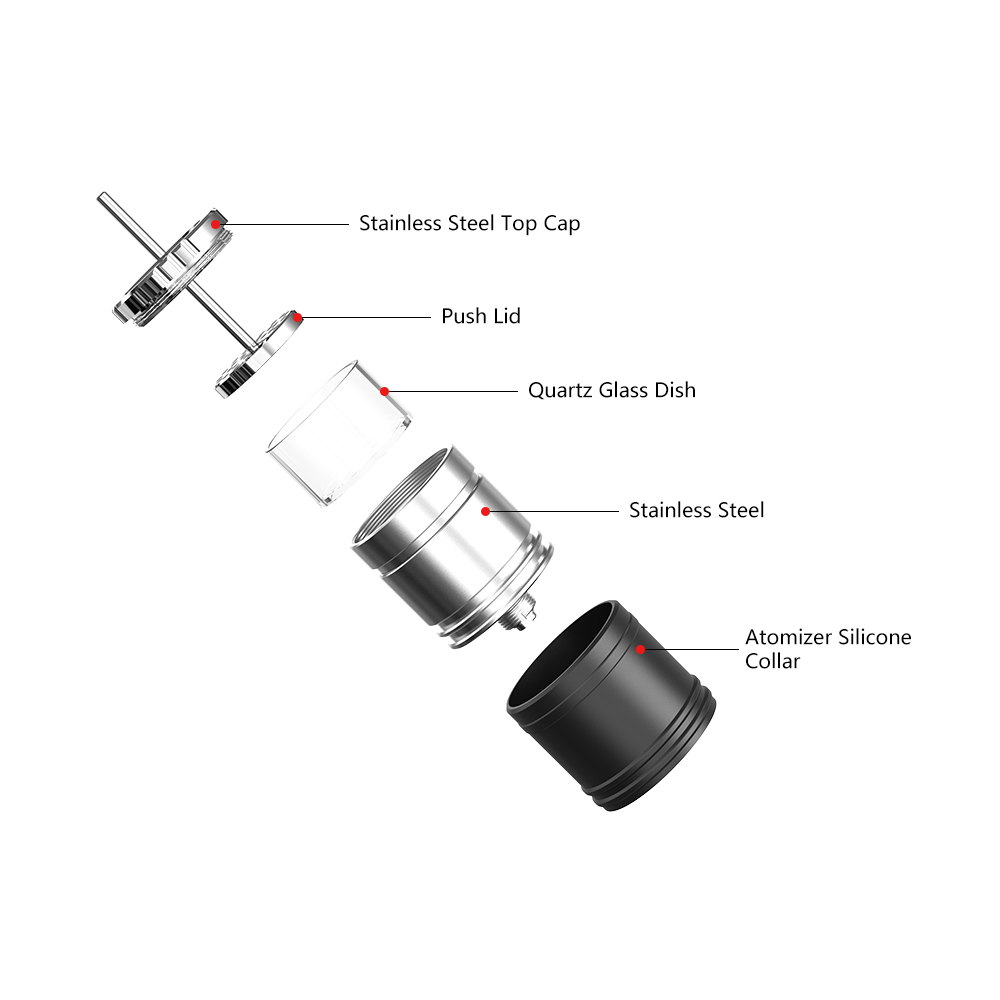 Stainless Steel Top Cap

Push Lid

Quartz Glass Dish

Stainless Steel

Atomizer Silicone Collar